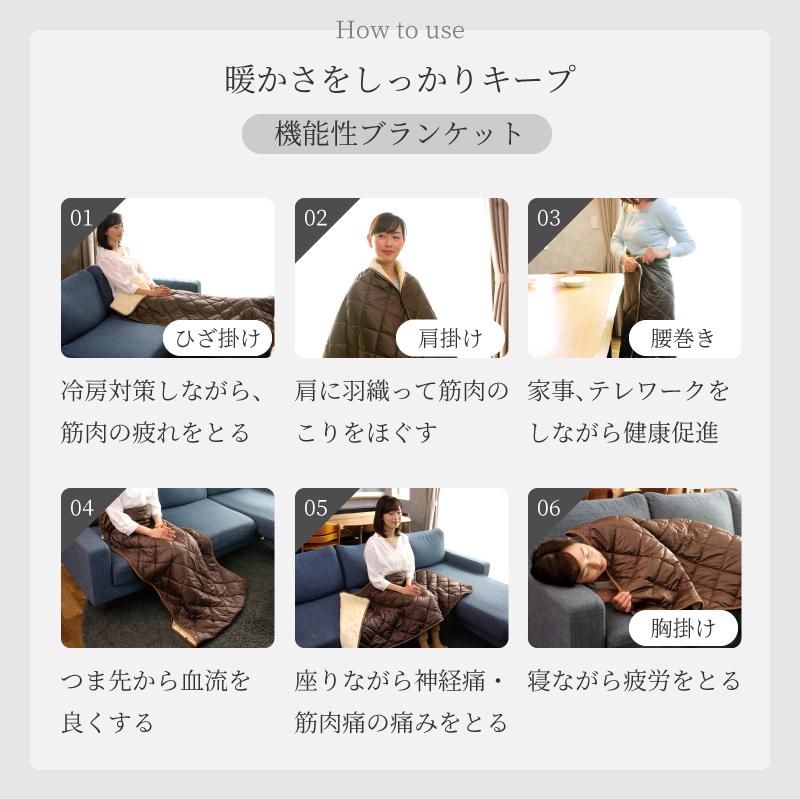 How to use

暖かさをしっかりキープ

機能性ブランケット

01
ひざ掛け
冷房対策しながら、筋肉の疲れをとる

02
肩掛け
肩に羽織って筋肉のこりをほぐす

03
腰巻き
家事、テレワークをしながら健康促進

04
つま先から血流を良くする

05
座りながら神経痛・筋肉痛の痛みをとる

06
胸掛け
寝ながら疲労をとる